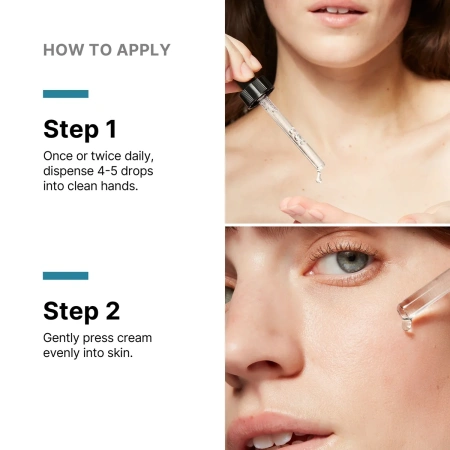 HOW TO APPLY

Step 1

Once or twice daily, dispense 4-5 drops into clean hands.

Step 2

Gently press cream evenly into skin.