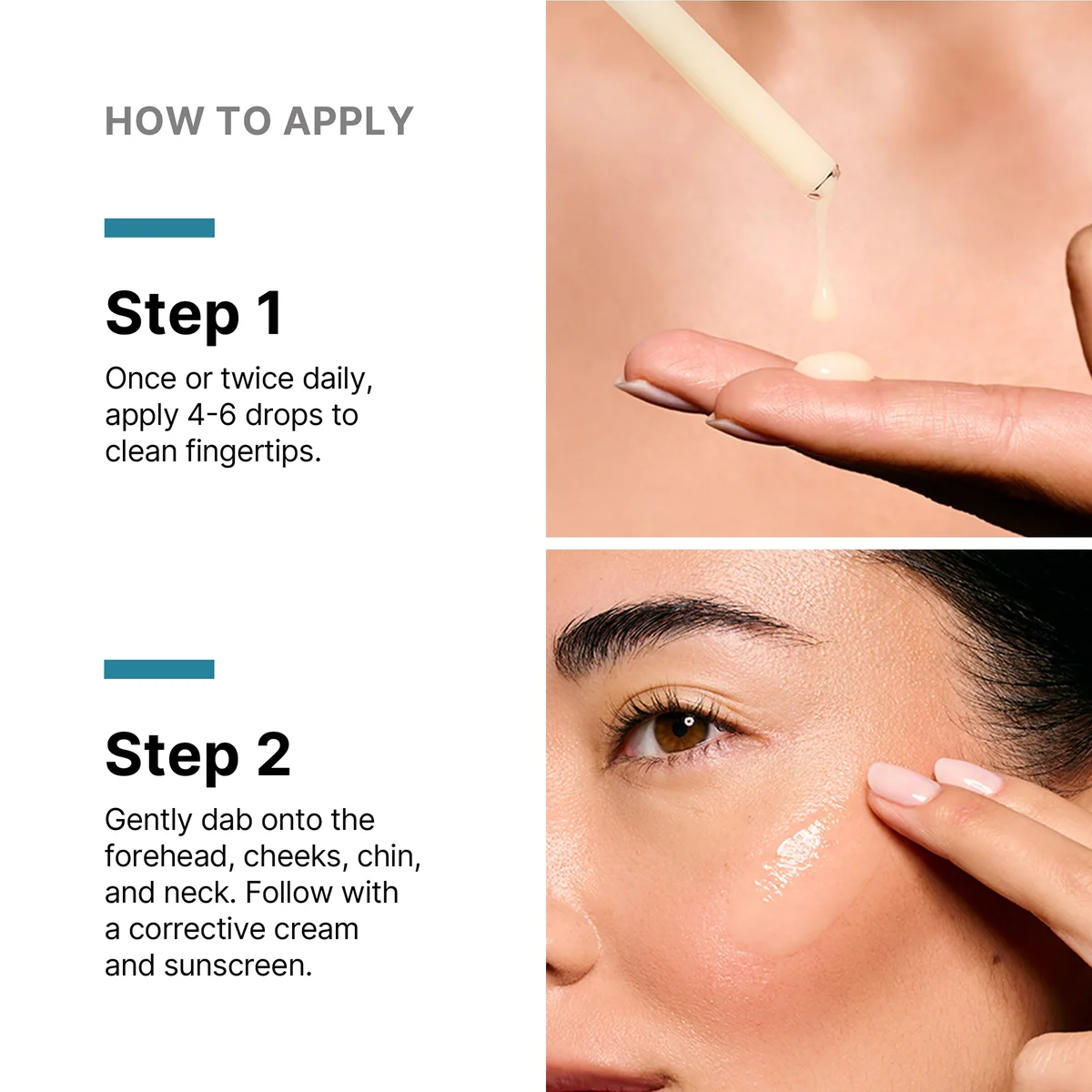 HOW TO APPLY

Step 1

Once or twice daily, apply 4-6 drops to clean fingertips.

Step 2

Gently dab onto the forehead, cheeks, chin, and neck. Follow with a corrective cream and sunscreen.