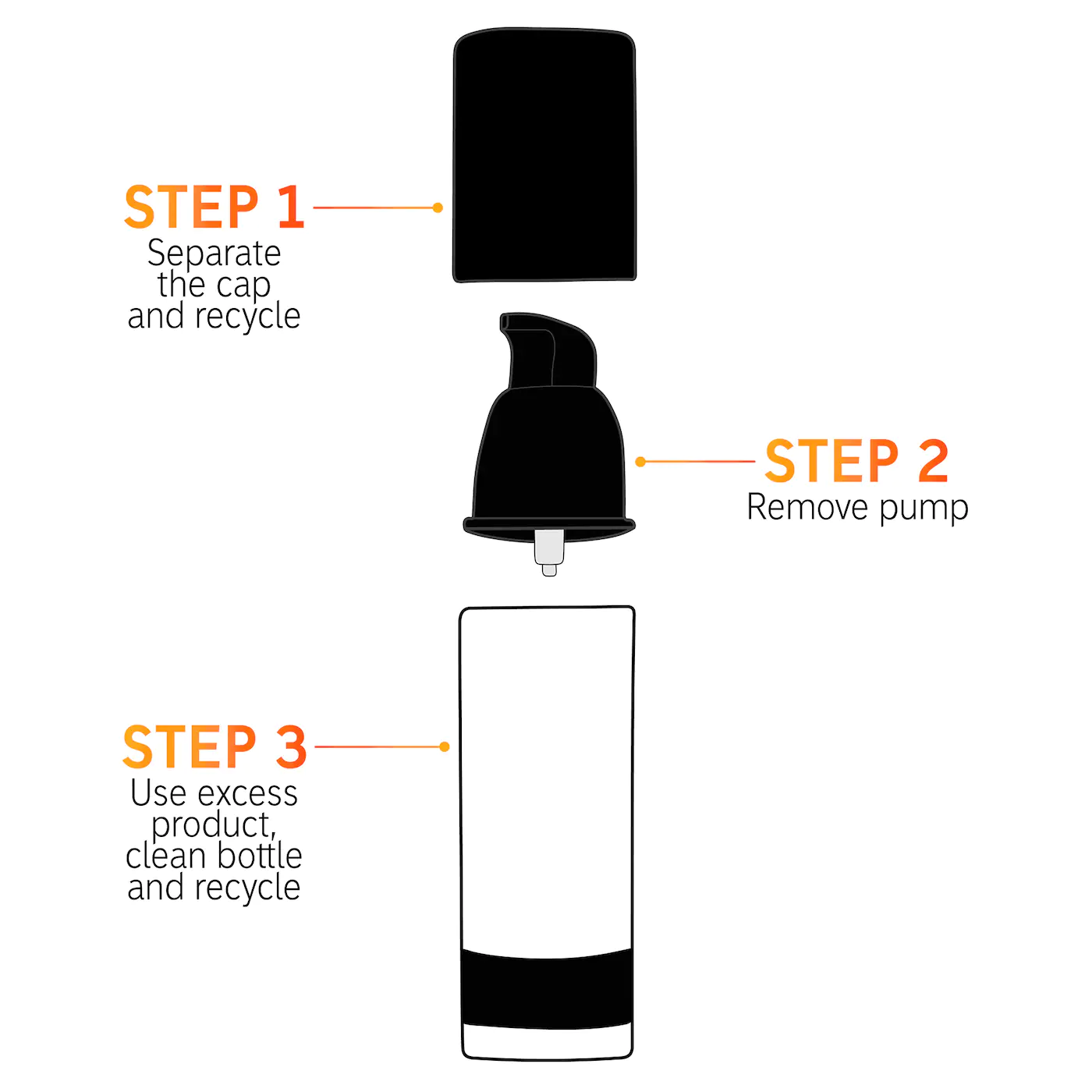 STEP 1
Separate the cap and recycle

STEP 2
Remove pump

STEP 3
Use excess product, clean bottle and recycle